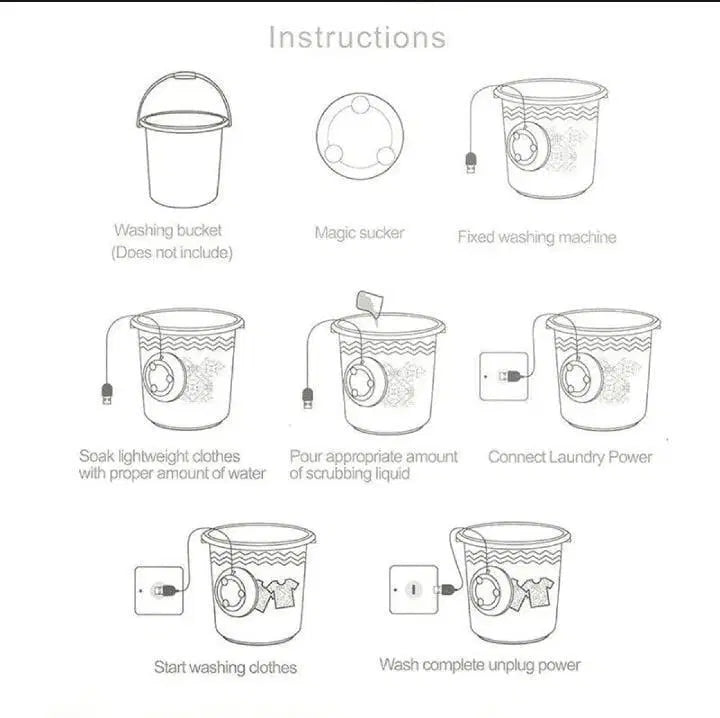 Instructions

Washing bucket
(Does not include)

Magic sucker

Fixed washing machine

Soak lightweight clothes with proper amount of water

Pour appropriate amount of scrubbing liquid

Connect Laundry Power

Start washing clothes

Wash complete unplug power